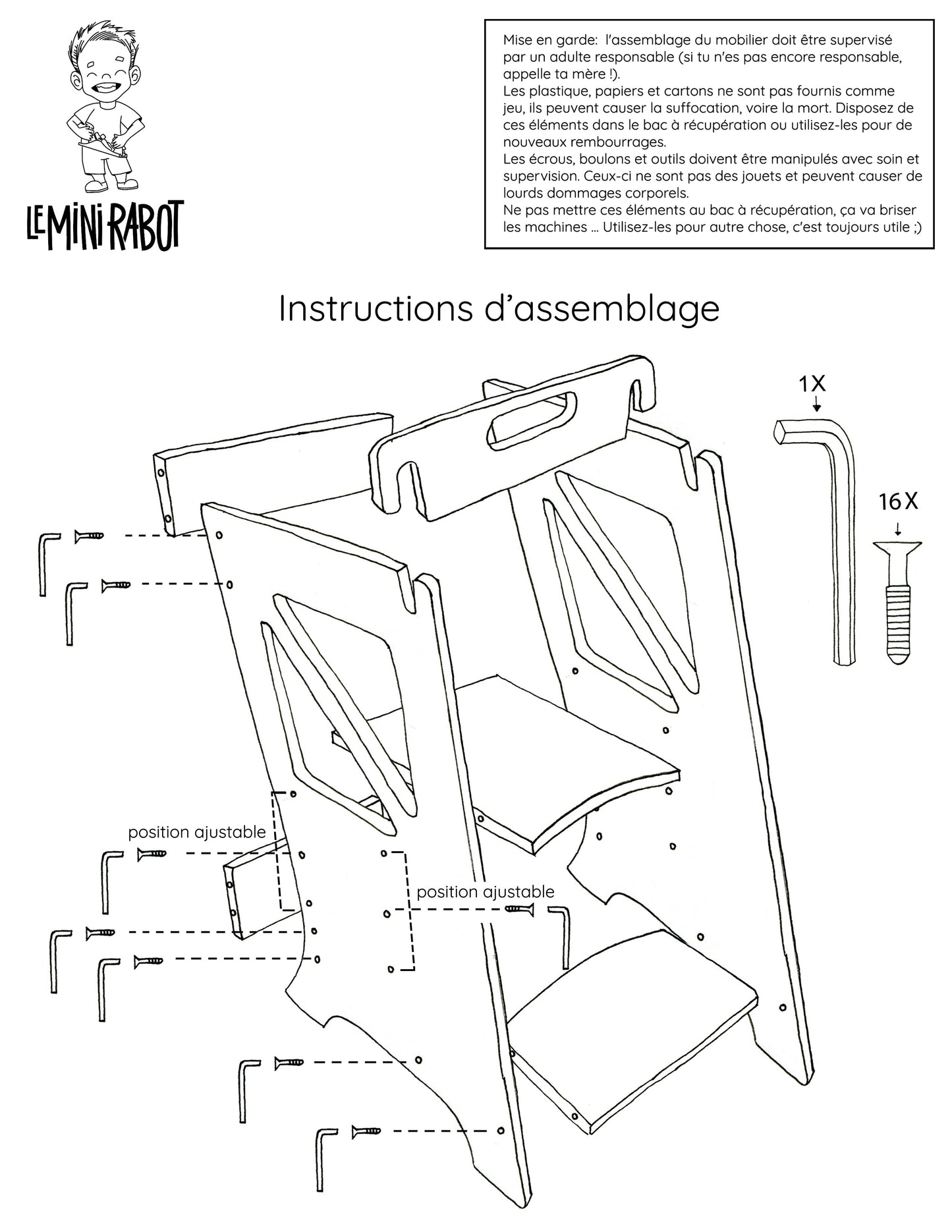 LE MINI RABOT

Mise en garde: l'assemblage du mobilier doit être supervisé par un adulte responsable (si tu n'es pas encore responsable, appelle ta mère !).
Les plastique, papiers et cartons ne sont pas fournis comme jeu, ils peuvent causer la suffocation, voire la mort. Disposez de ces éléments dans le bac à récupération ou utilisez-les pour de nouveaux rembourrages.
Les écrous, boulons et outils doivent être manipulés avec soin et supervision. Ceux-ci ne sont pas des jouets et peuvent causer de lourds dommages corporels.
Ne pas mettre ces éléments au bac à récupération, ça va briser les machines ... Utilisez-les pour autre chose, c'est toujours utile ;)

Instructions d'assemblage

1X

16X

position ajustable

position ajustable