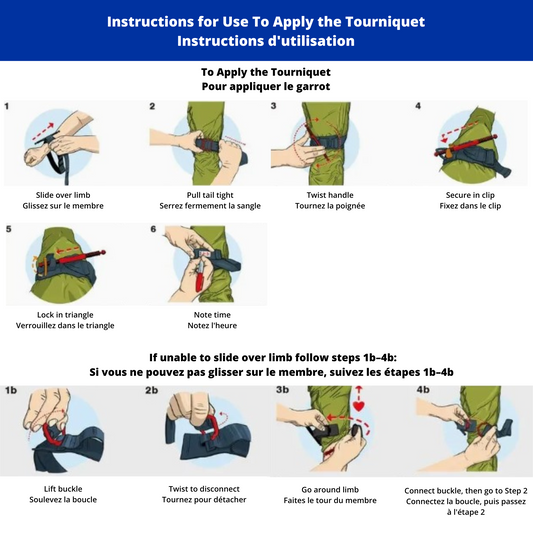 Instructions for Use To Apply the Tourniquet
Instructions d'utilisation

To Apply the Tourniquet
Pour appliquer le garrot

1
Slide over limb
Glissez sur le membre

2
Pull tail tight
Serrez fermement la sangle

3
Twist handle
Tournez la poignée

4
Secure in clip
Fixez dans le clip

5
Lock in triangle
Verrouillez dans le triangle

6
Note time
Notez l'heure

If unable to slide over limb follow steps 1b–4b:
Si vous ne pouvez pas glisser sur le membre, suivez les étapes 1b–4b

1b
Lift buckle
Soulevez la boucle

2b
Twist to disconnect
Tournez pour détacher

3b
Go around limb
Faites le tour du membre

4b
Connect buckle, then go to Step 2
Connectez la boucle, puis passez à l'étape 2