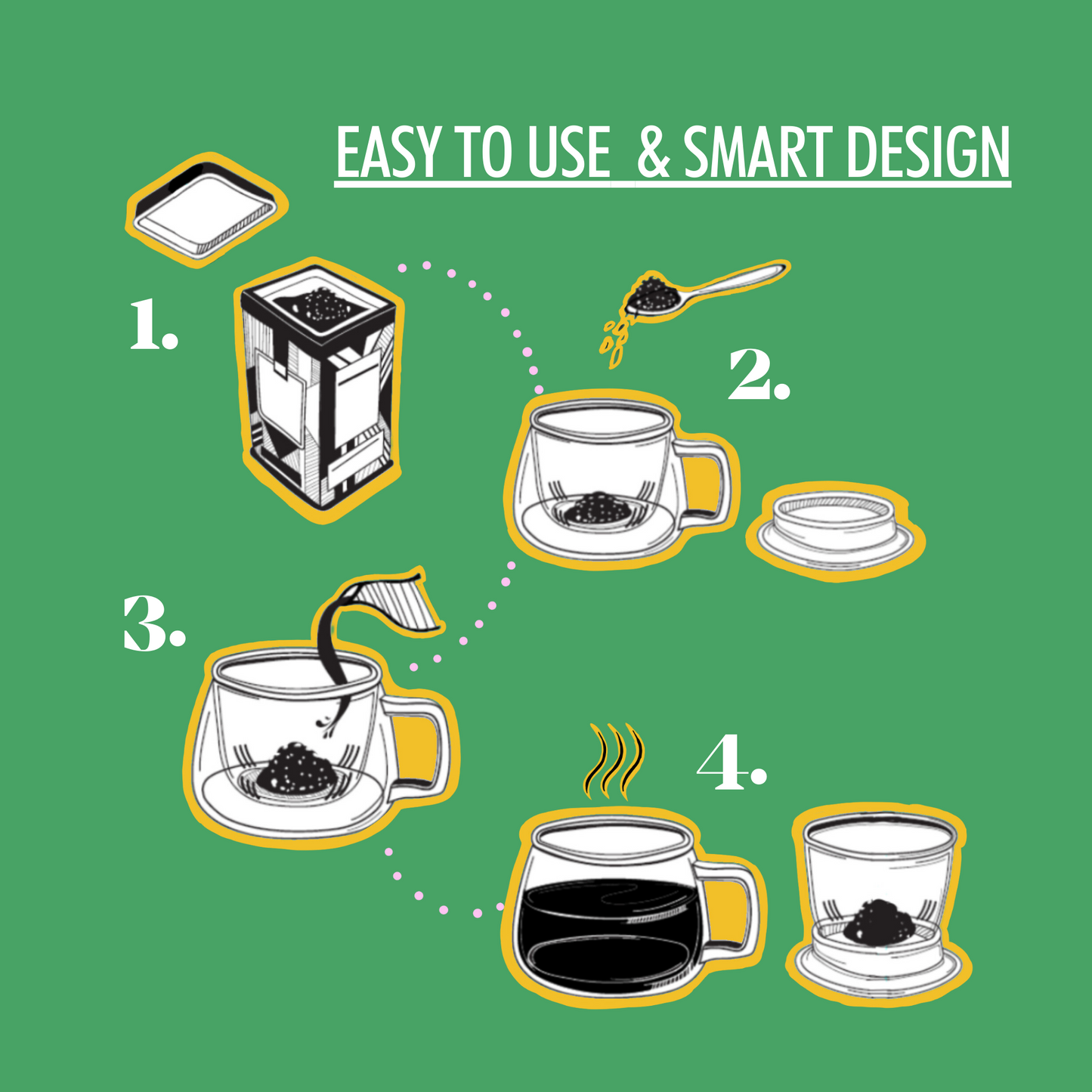 EASY TO USE & SMART DESIGN

1.

2.

3.

4.