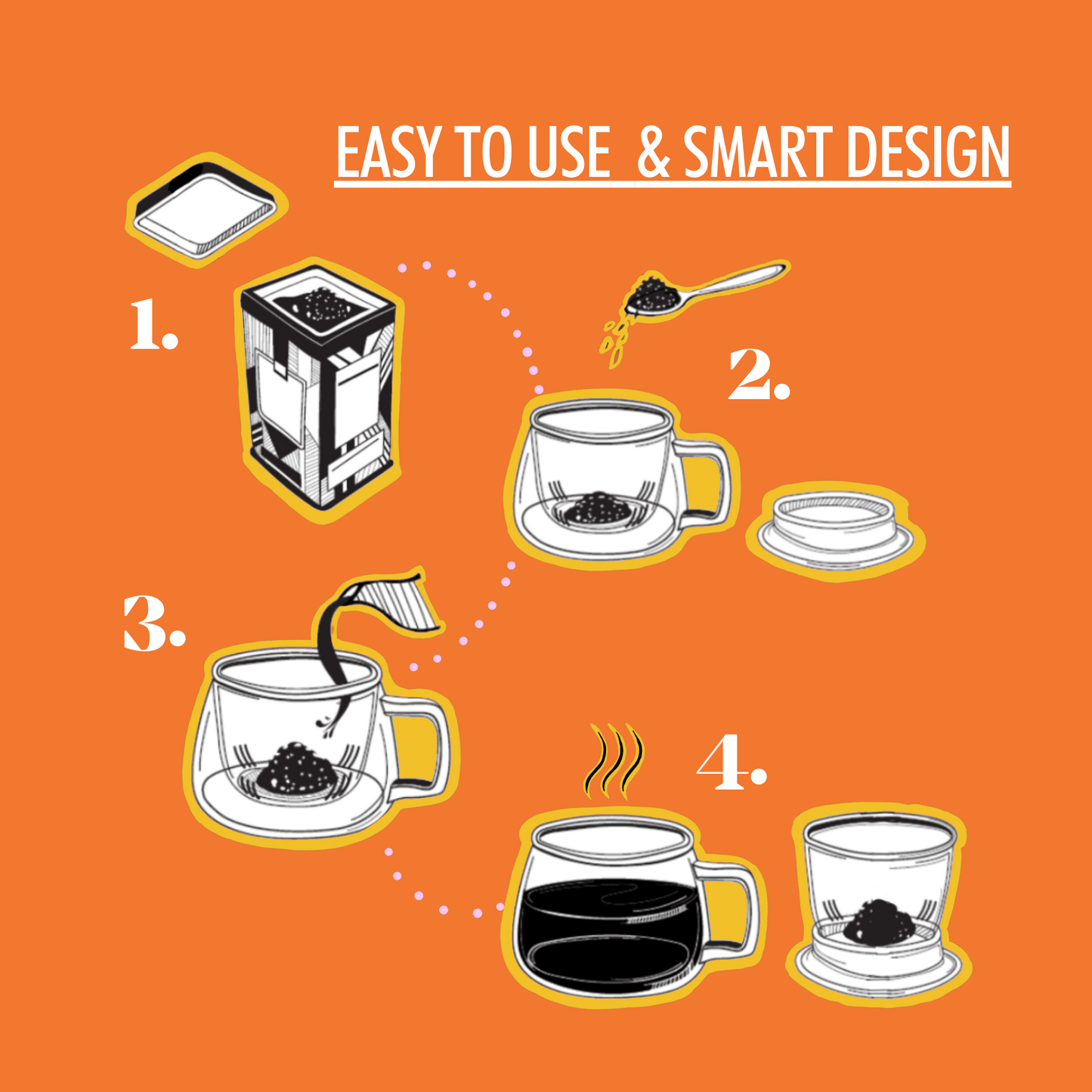 EASY TO USE & SMART DESIGN

1.

2.

3.

4.