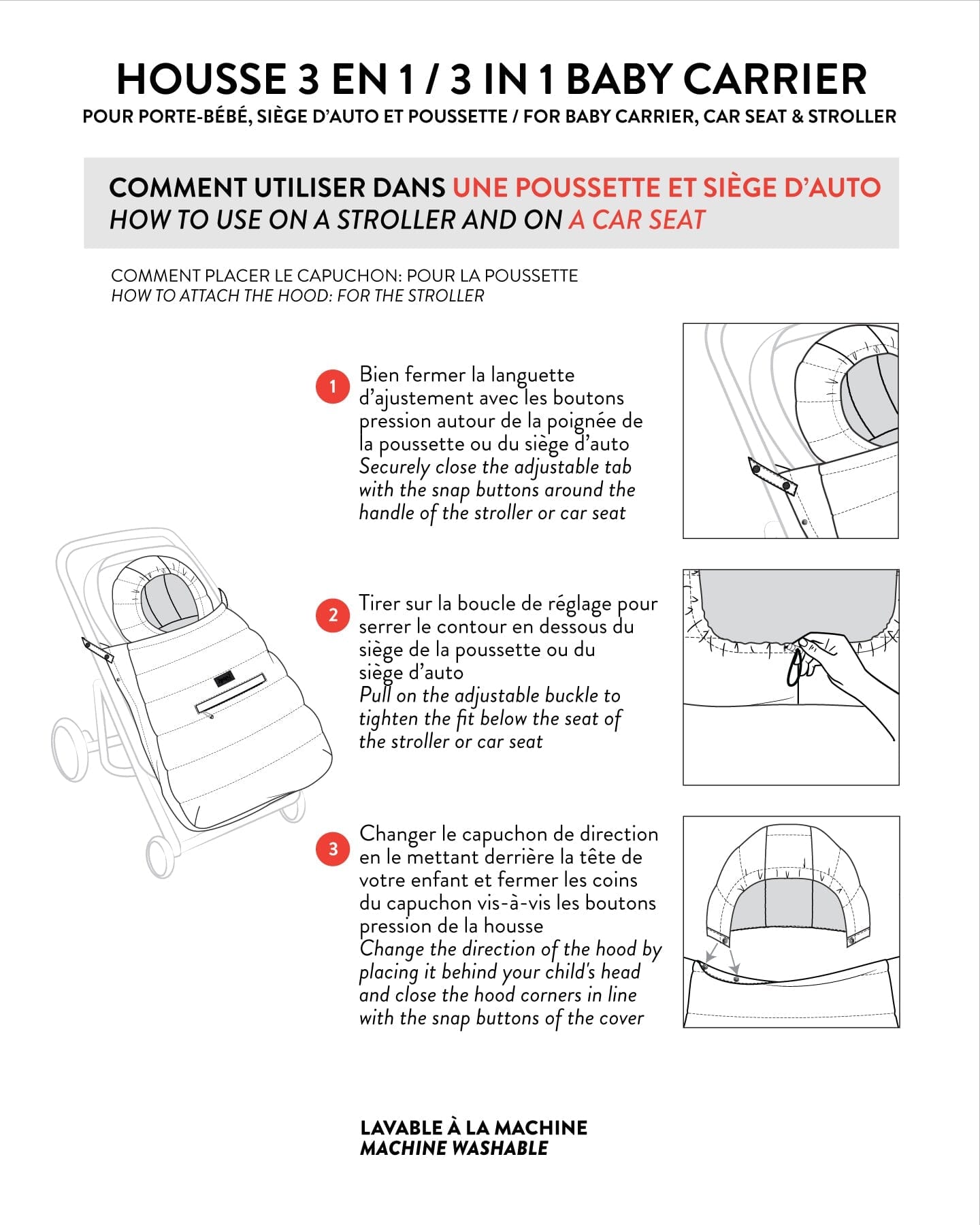 HOUSSE 3 EN 1 / 3 IN 1 BABY CARRIER
POUR PORTE-BÉBÉ, SIÈGE D'AUTO ET POUSSETTE / FOR BABY CARRIER, CAR SEAT & STROLLER

COMMENT UTILISER DANS UNE POUSSETTE ET SIÈGE D'AUTO
HOW TO USE ON A STROLLER AND ON A CAR SEAT

COMMENT PLACER LE CAPUCHON: POUR LA POUSSETTE
HOW TO ATTACH THE HOOD: FOR THE STROLLER

1 Bien fermer la languette d'ajustement avec les boutons pression autour de la poignée de la poussette ou du siège d'auto
Securely close the adjustable tab with the snap buttons around the handle of the stroller or car seat

2 Tirer sur la boucle de réglage pour serrer le contour en dessous du siège de la poussette ou du siège d'auto
Pull on the adjustable buckle to tighten the fit below the seat of the stroller or car seat

3 Changer le capuchon de direction en le mettant derrière la tête de votre enfant et fermer les coins du capuchon vis-à-vis les boutons pression de la housse
Change the direction of the hood by placing it behind your child's head and close the hood corners in line with the snap buttons of the cover

LAVABLE À LA MACHINE
MACHINE WASHABLE