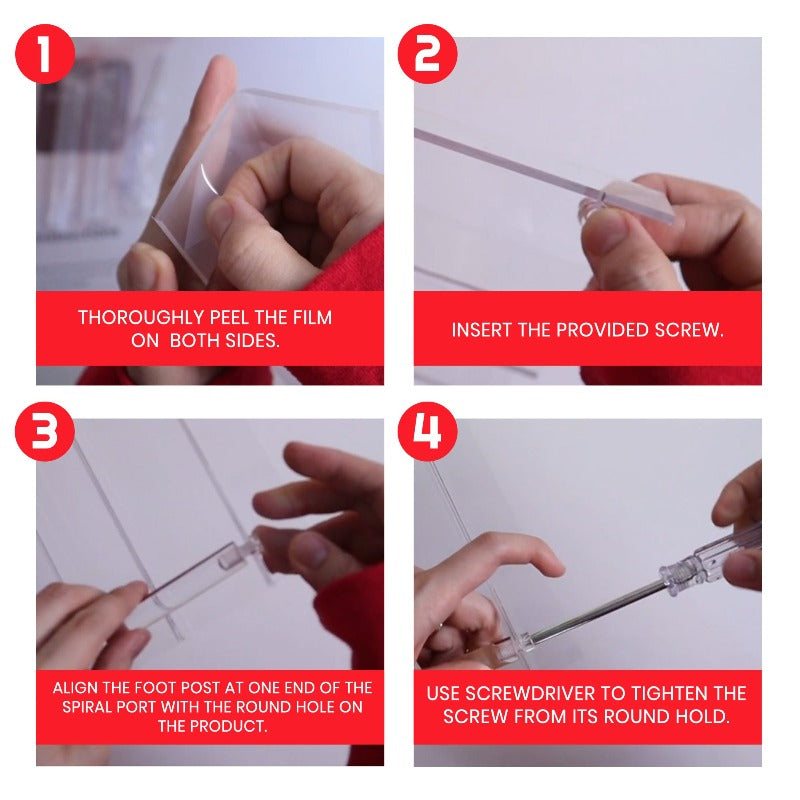 1

THOROUGHLY PEEL THE FILM ON BOTH SIDES.

2

INSERT THE PROVIDED SCREW.

3

ALIGN THE FOOT POST AT ONE END OF THE SPIRAL PORT WITH THE ROUND HOLE ON THE PRODUCT.

4

USE SCREWDRIVER TO TIGHTEN THE SCREW FROM ITS ROUND HOLD.