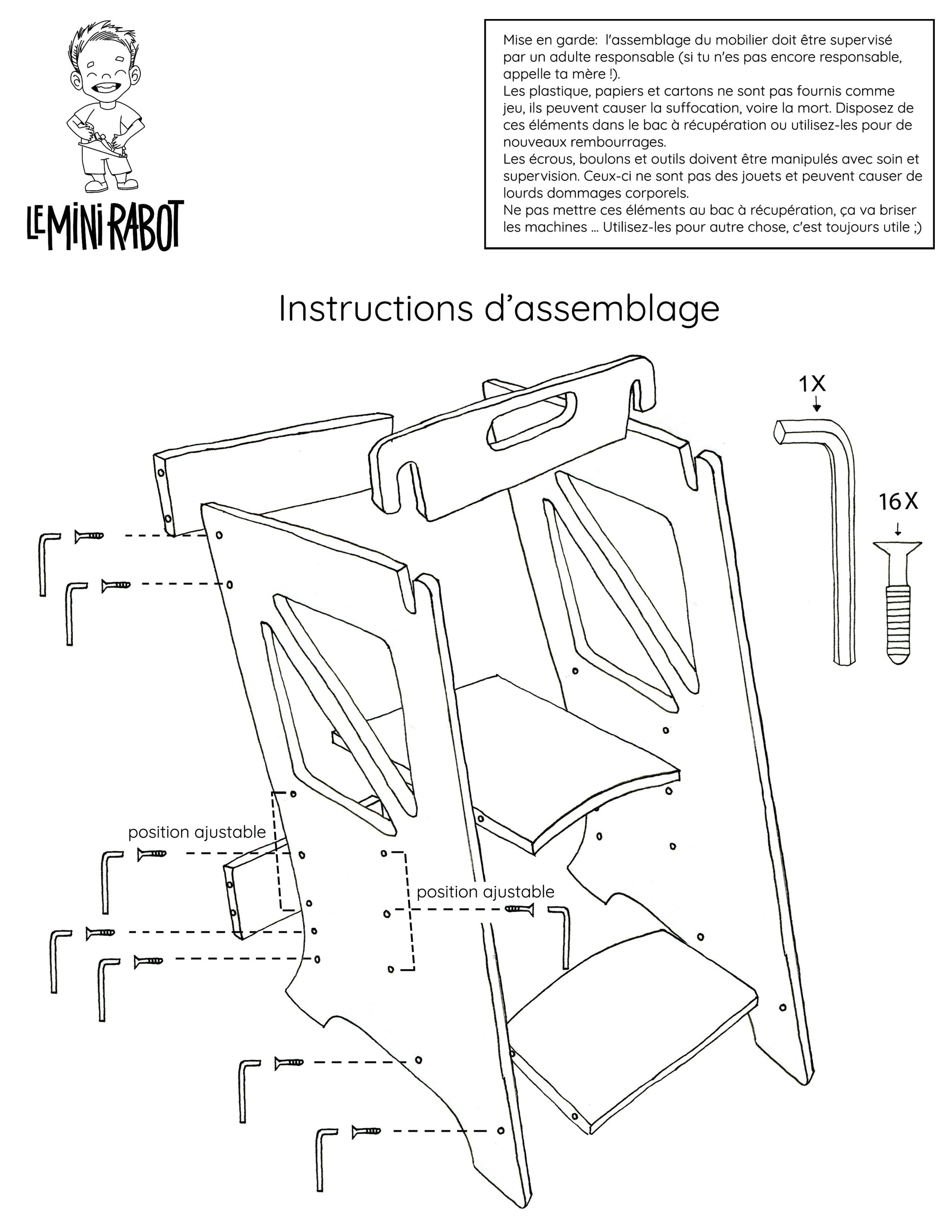 LE MINI RABOT

Mise en garde: l'assemblage du mobilier doit être supervisé par un adulte responsable (si tu n'es pas encore responsable, appelle ta mère !).
Les plastique, papiers et cartons ne sont pas fournis comme jeu, ils peuvent causer la suffocation, voire la mort. Disposez de ces éléments dans le bac à récupération ou utilisez-les pour de nouveaux rembourrages.
Les écrous, boulons et outils doivent être manipulés avec soin et supervision. Ceux-ci ne sont pas des jouets et peuvent causer de lourds dommages corporels.
Ne pas mettre ces éléments au bac à récupération, ça va briser les machines ... Utilisez-les pour autre chose, c'est toujours utile ;)

Instructions d'assemblage

1X

16X

position ajustable

position ajustable