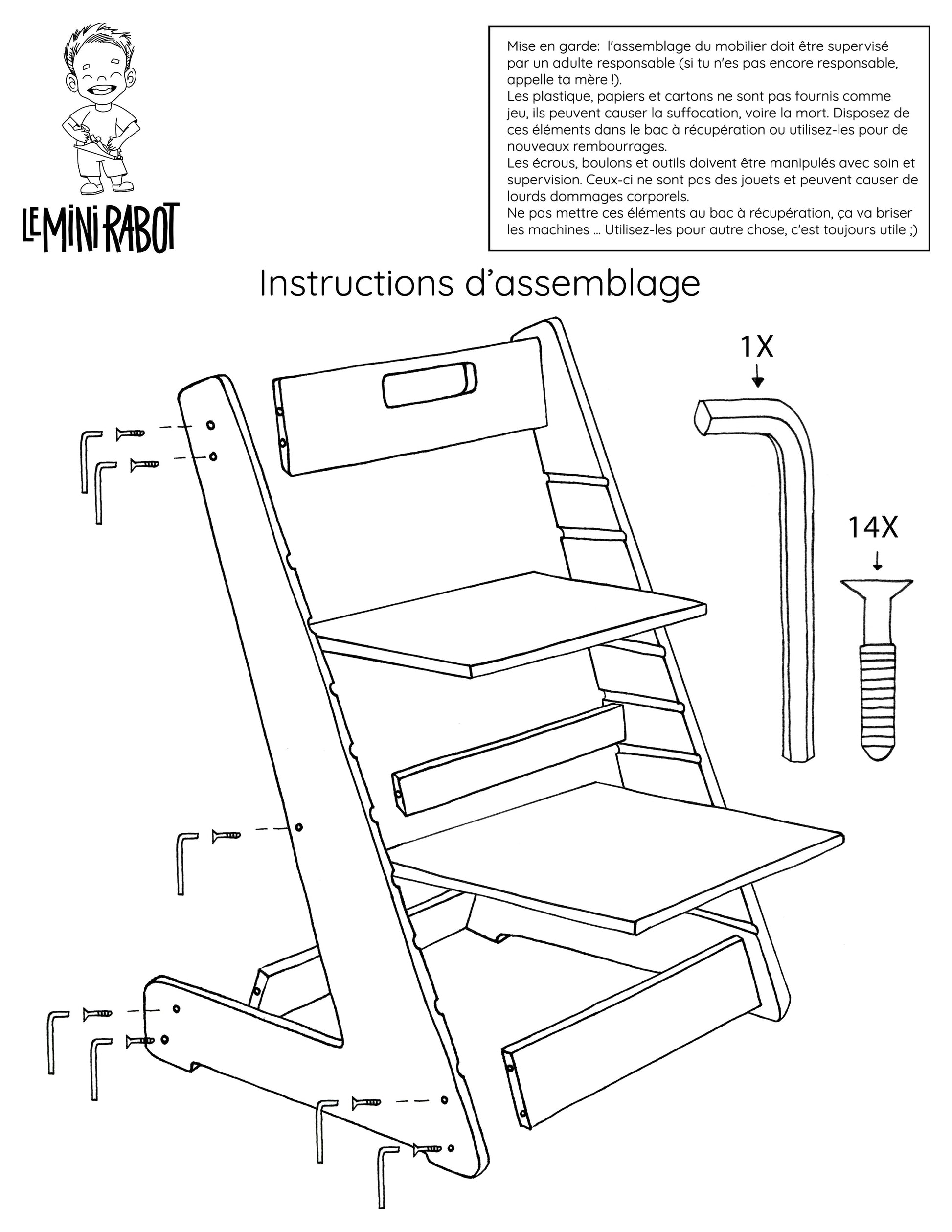 LE MINI RABOT

Mise en garde: l'assemblage du mobilier doit être supervisé par un adulte responsable (si tu n'es pas encore responsable, appelle ta mère !).
Les plastique, papiers et cartons ne sont pas fournis comme jeu, ils peuvent causer la suffocation, voire la mort. Disposez de ces éléments dans le bac à récupération ou utilisez-les pour de nouveaux rembourrages.
Les écrous, boulons et outils doivent être manipulés avec soin et supervision. Ceux-ci ne sont pas des jouets et peuvent causer de lourds dommages corporels.
Ne pas mettre ces éléments au bac à récupération, ça va briser les machines ... Utilisez-les pour autre chose, c'est toujours utile ;)

Instructions d'assemblage

1X

14X