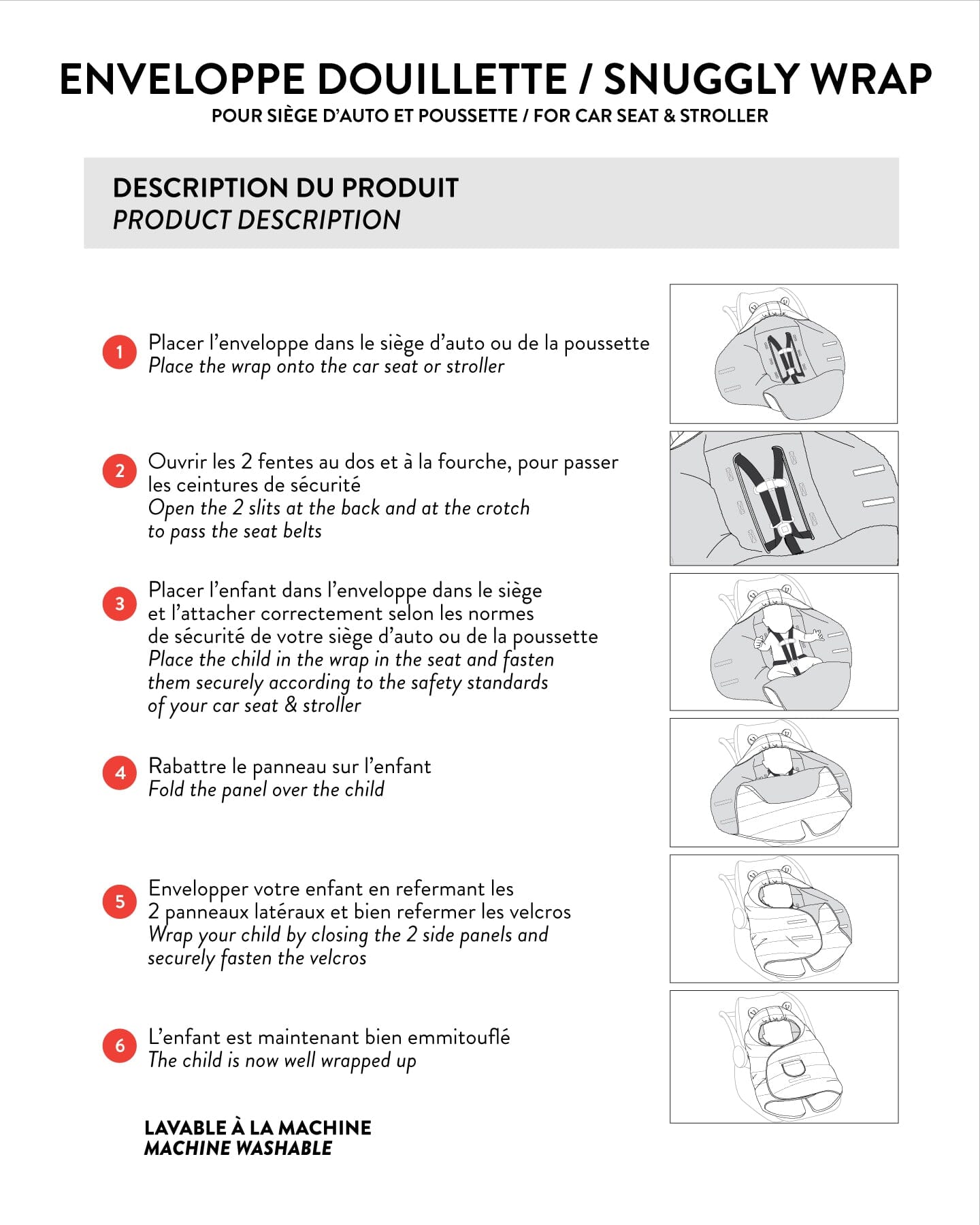 ENVELOPPE DOUILLETTE / SNUGGLY WRAP
POUR SIÈGE D'AUTO ET POUSSETTE / FOR CAR SEAT & STROLLER

DESCRIPTION DU PRODUIT
PRODUCT DESCRIPTION

1 Placer l'enveloppe dans le siège d'auto ou de la poussette
Place the wrap onto the car seat or stroller

2 Ouvrir les 2 fentes au dos et à la fourche, pour passer les ceintures de sécurité
Open the 2 slits at the back and at the crotch to pass the seat belts

3 Placer l'enfant dans l'enveloppe dans le siège et l'attacher correctement selon les normes de sécurité de votre siège d'auto ou de la poussette
Place the child in the wrap in the seat and fasten them securely according to the safety standards of your car seat & stroller

4 Rabattre le panneau sur l'enfant
Fold the panel over the child

5 Envelopper votre enfant en refermant les 2 panneaux latéraux et bien refermer les velcros
Wrap your child by closing the 2 side panels and securely fasten the velcros

6 L'enfant est maintenant bien emmitouflé
The child is now well wrapped up

LAVABLE À LA MACHINE
MACHINE WASHABLE